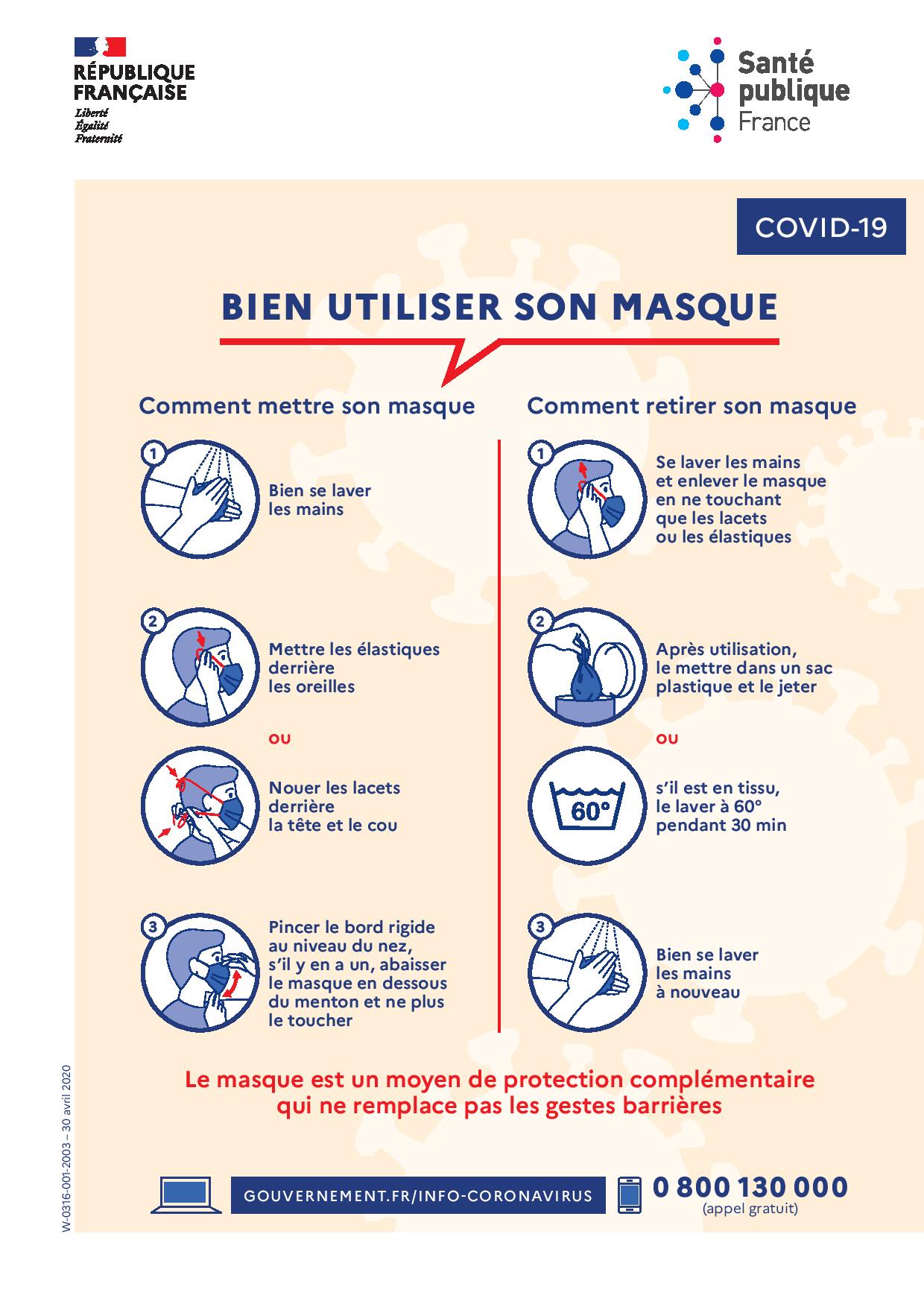 RÉPUBLIQUE FRANÇAISE
Liberté
Égalité
Fraternité

Santé publique France

COVID-19

BIEN UTILISER SON MASQUE

Comment mettre son masque

1
Bien se laver les mains

2
Mettre les élastiques derrière les oreilles

ou

Nouer les lacets derrière la tête et le cou

3
Pincer le bord rigide au niveau du nez, s'il y en a un, abaisser le masque en dessous du menton et ne plus le toucher

Comment retirer son masque

1
Se laver les mains et enlever le masque en ne touchant que les lacets ou les élastiques

2
Après utilisation, le mettre dans un sac plastique et le jeter

ou

60°
s'il est en tissu, le laver à 60° pendant 30 min

3
Bien se laver les mains à nouveau

Le masque est un moyen de protection complémentaire qui ne remplace pas les gestes barrières

GOUVERNEMENT.FR/INFO-CORONAVIRUS

0 800 130 000
(appel gratuit)

W-0316-001-2003 – 30 avril 2020