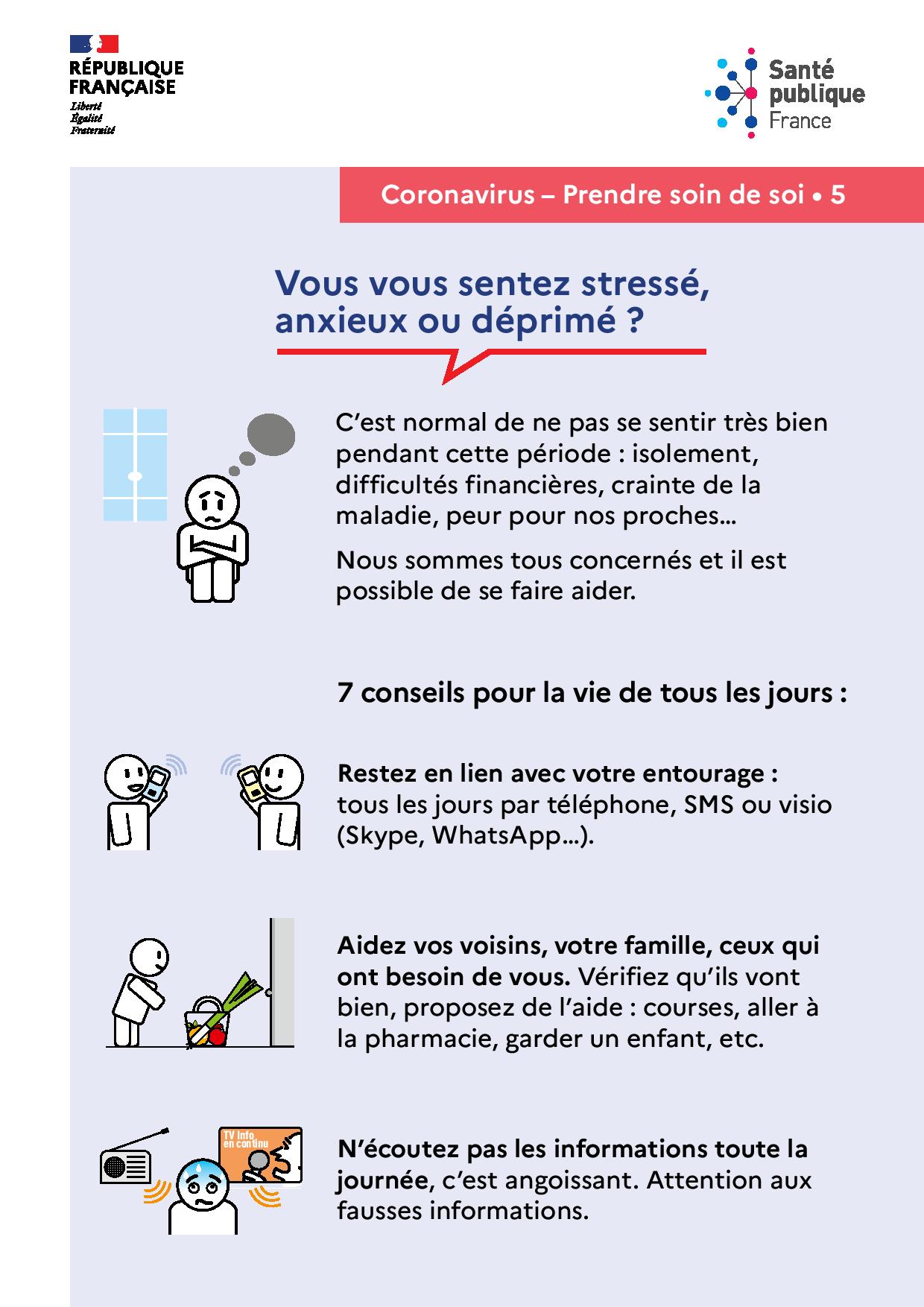 RÉPUBLIQUE FRANÇAISE
Liberté
Égalité
Fraternité

Santé publique France

Coronavirus – Prendre soin de soi • 5

Vous vous sentez stressé, anxieux ou déprimé ?

C'est normal de ne pas se sentir très bien pendant cette période : isolement, difficultés financières, crainte de la maladie, peur pour nos proches...

Nous sommes tous concernés et il est possible de se faire aider.

7 conseils pour la vie de tous les jours :

Restez en lien avec votre entourage : tous les jours par téléphone, SMS ou visio (Skype, WhatsApp...).

Aidez vos voisins, votre famille, ceux qui ont besoin de vous. Vérifiez qu'ils vont bien, proposez de l'aide : courses, aller à la pharmacie, garder un enfant, etc.

TV Info en continu

N'écoutez pas les informations toute la journée, c'est angoissant. Attention aux fausses informations.