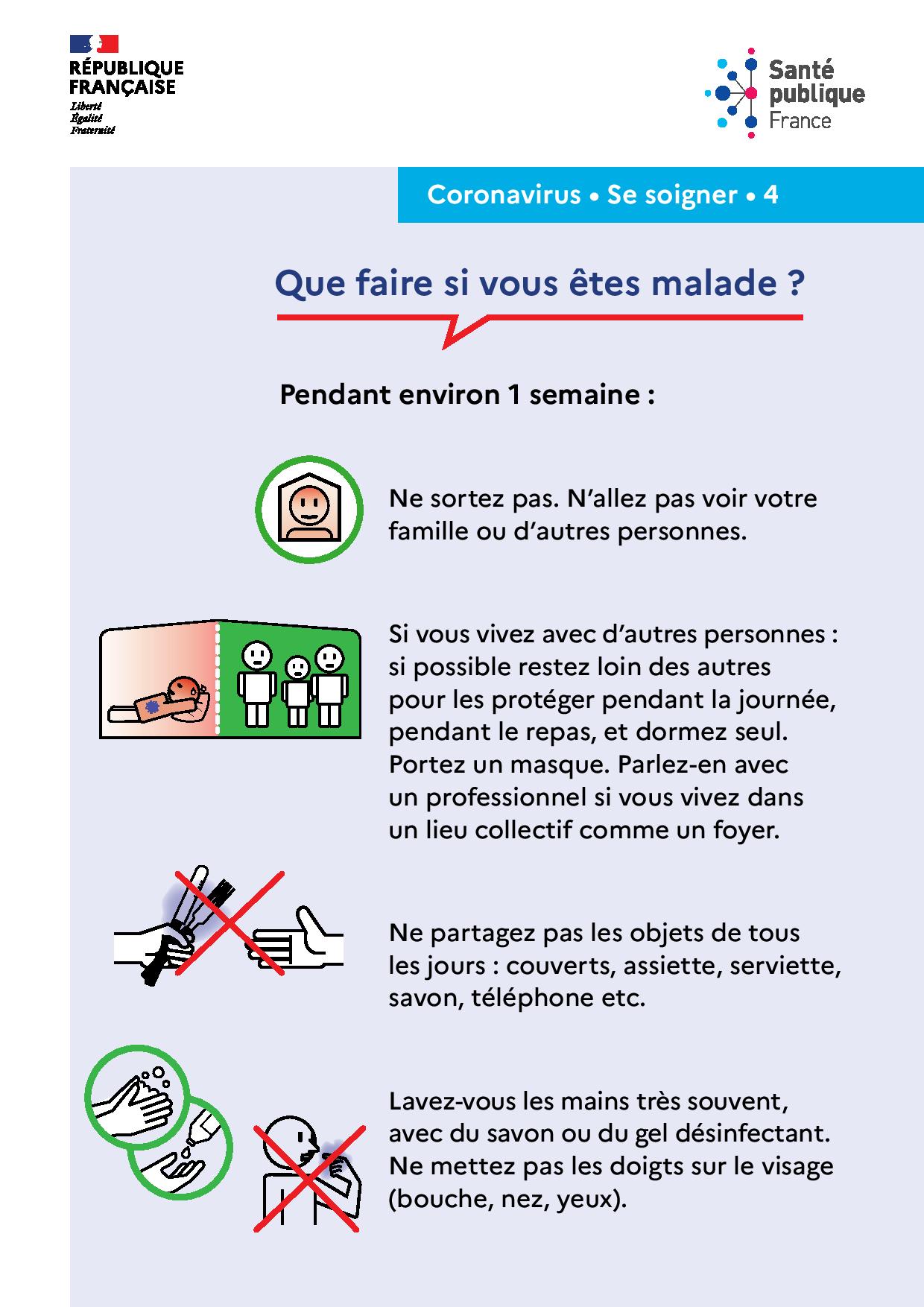 RÉPUBLIQUE FRANÇAISE
Liberté
Égalité
Fraternité

Santé publique France

Coronavirus • Se soigner • 4

Que faire si vous êtes malade ?

Pendant environ 1 semaine :

Ne sortez pas. N'allez pas voir votre famille ou d'autres personnes.

Si vous vivez avec d'autres personnes : si possible restez loin des autres pour les protéger pendant la journée, pendant le repas, et dormez seul. Portez un masque. Parlez-en avec un professionnel si vous vivez dans un lieu collectif comme un foyer.

Ne partagez pas les objets de tous les jours : couverts, assiette, serviette, savon, téléphone etc.

Lavez-vous les mains très souvent, avec du savon ou du gel désinfectant. Ne mettez pas les doigts sur le visage (bouche, nez, yeux).